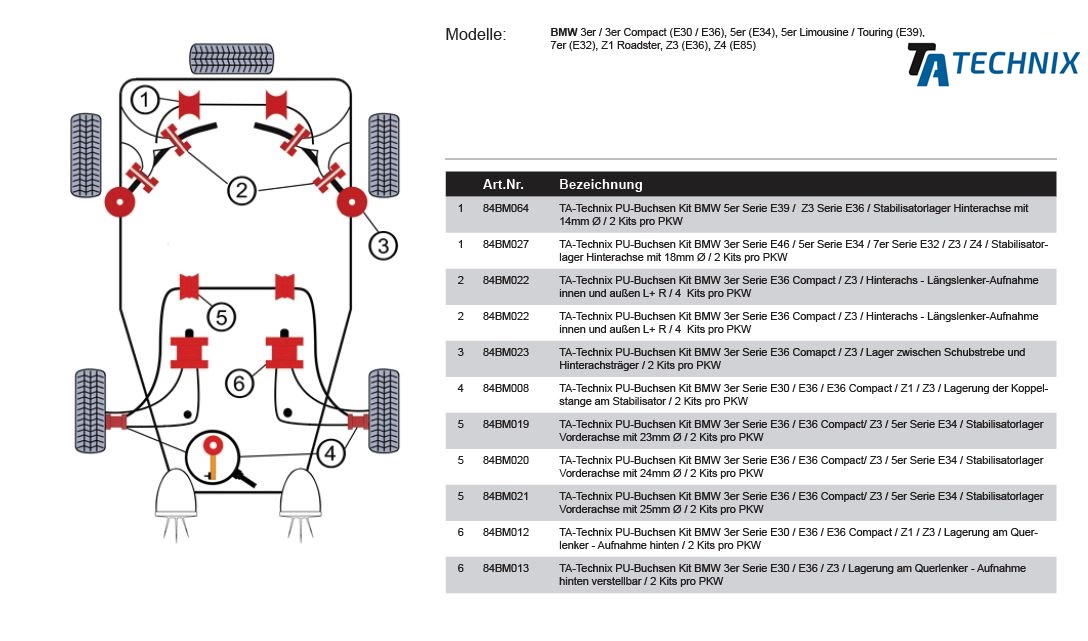 1

2

3

5

6

4

Modelle: **BMW** 3er / 3er Compact (E30 / E36), 5er (E34), 5er Limousine / Touring (E39), 7er (E32), Z1 Roadster, Z3 (E36), Z4 (E85)

TA TECHNIX

| | Art.Nr. | Bezeichnung |
|---|---|---|
| 1 | 84BM064 | TA-Technix PU-Buchsen Kit BMW 5er Serie E39 / Z3 Serie E36 / Stabilisatorlager Hinterachse mit 14mm Ø / 2 Kits pro PKW |
| 1 | 84BM027 | TA-Technix PU-Buchsen Kit BMW 3er Serie E46 / 5er Serie E34 / 7er Serie E32 / Z3 / Z4 / Stabilisatorlager Hinterachse mit 18mm Ø / 2 Kits pro PKW |
| 2 | 84BM022 | TA-Technix PU-Buchsen Kit BMW 3er Serie E36 Compact / Z3 / Hinterachs - Längslenker-Aufnahme innen und außen L+ R / 4 Kits pro PKW |
| 2 | 84BM022 | TA-Technix PU-Buchsen Kit BMW 3er Serie E36 Compact / Z3 / Hinterachs - Längslenker-Aufnahme innen und außen L+ R / 4 Kits pro PKW |
| 3 | 84BM023 | TA-Technix PU-Buchsen Kit BMW 3er Serie E36 Comapct / Z3 / Lager zwischen Schubstrebe und Hinterachsträger / 2 Kits pro PKW |
| 4 | 84BM008 | TA-Technix PU-Buchsen Kit BMW 3er Serie E30 / E36 / E36 Compact / Z1 / Z3 / Lagerung der Koppelstange am Stabilisator / 2 Kits pro PKW |
| 5 | 84BM019 | TA-Technix PU-Buchsen Kit BMW 3er Serie E36 / E36 Compact/ Z3 / 5er Serie E34 / Stabilisatorlager Vorderachse mit 23mm Ø / 2 Kits pro PKW |
| 5 | 84BM020 | TA-Technix PU-Buchsen Kit BMW 3er Serie E36 / E36 Compact/ Z3 / 5er Serie E34 / Stabilisatorlager Vorderachse mit 24mm Ø / 2 Kits pro PKW |
| 5 | 84BM021 | TA-Technix PU-Buchsen Kit BMW 3er Serie E36 / E36 Compact/ Z3 / 5er Serie E34 / Stabilisatorlager Vorderachse mit 25mm Ø / 2 Kits pro PKW |
| 6 | 84BM012 | TA-Technix PU-Buchsen Kit BMW 3er Serie E30 / E36 / E36 Compact / Z1 / Z3 / Lagerung am Querlenker - Aufnahme hinten / 2 Kits pro PKW |
| 6 | 84BM013 | TA-Technix PU-Buchsen Kit BMW 3er Serie E30 / E36 / Z3 / Lagerung am Querlenker - Aufnahme hinten verstellbar / 2 Kits pro PKW |